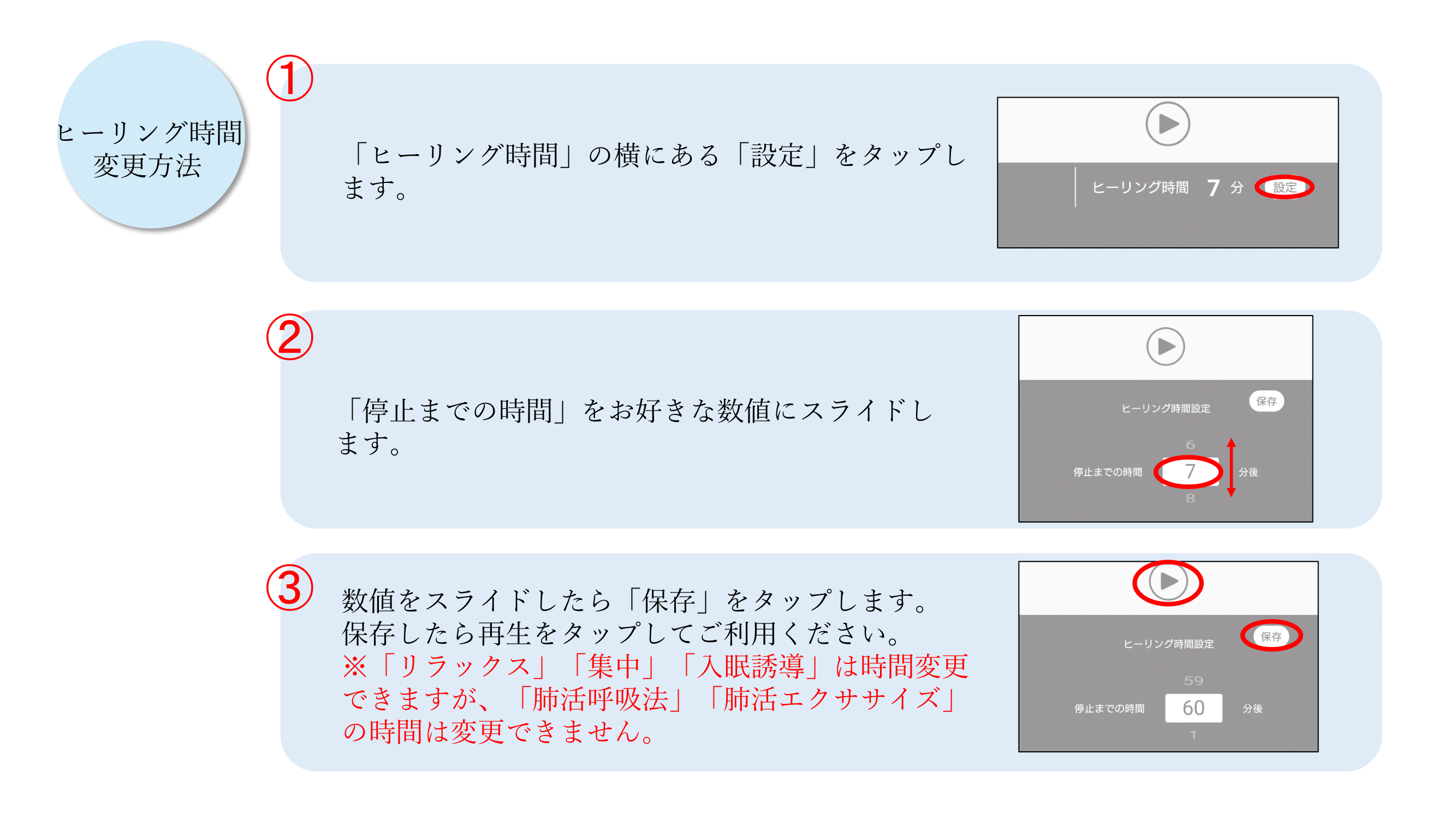 ヒーリング時間
変更方法

①

「ヒーリング時間」の横にある「設定」をタップします。

ヒーリング時間 7 分 設定

②

「停止までの時間」をお好きな数値にスライドします。

ヒーリング時間設定 保存

6
停止までの時間 7 分後
8

③

数値をスライドしたら「保存」をタップします。
保存したら再生をタップしてご利用ください。
※「リラックス」「集中」「入眠誘導」は時間変更できますが、「肺活呼吸法」「肺活エクササイズ」の時間は変更できません。

ヒーリング時間設定 保存

59
停止までの時間 60 分後
1